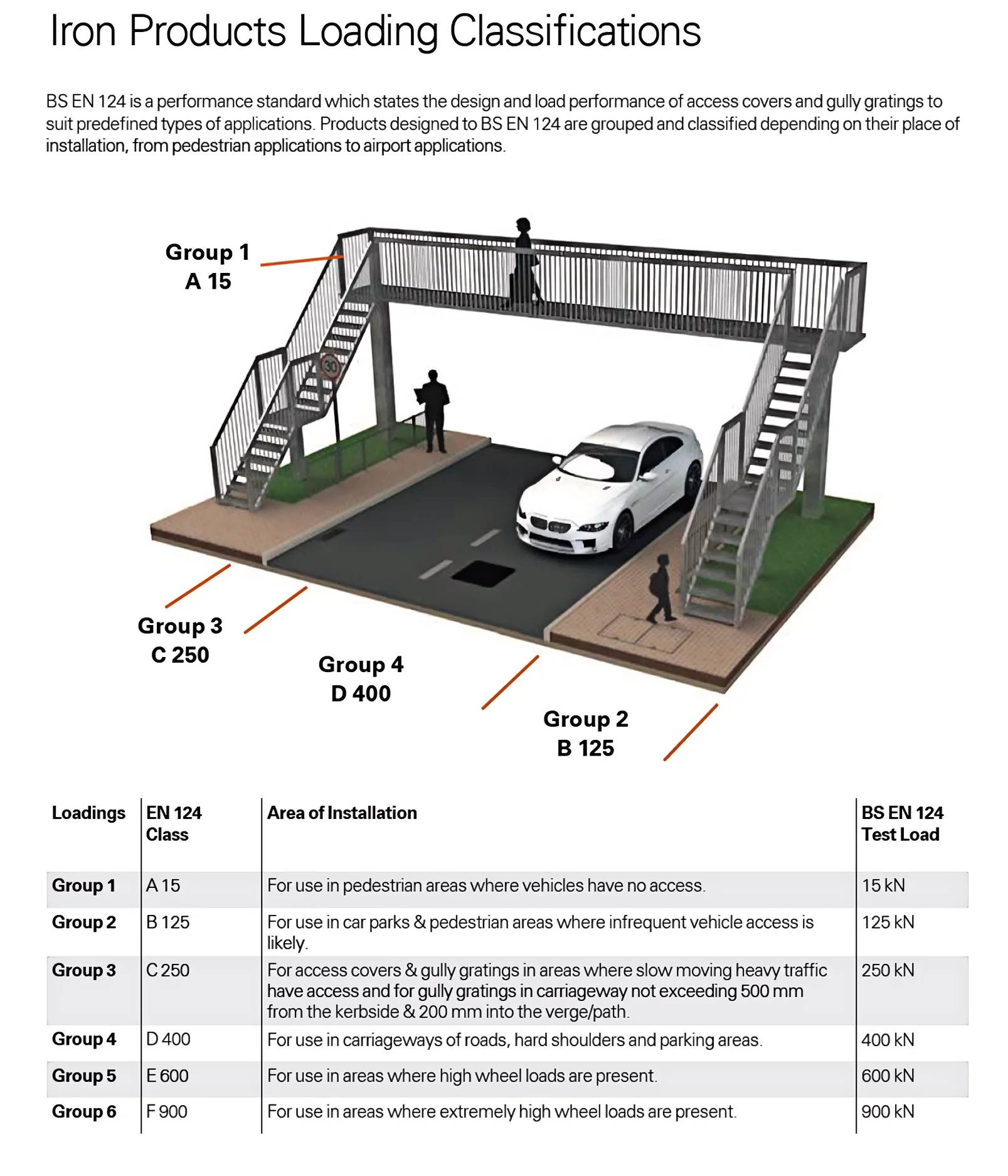 Iron Products Loading Classifications

BS EN 124 is a performance standard which states the design and load performance of access covers and gully gratings to suit predefined types of applications. Products designed to BS EN 124 are grouped and classified depending on their place of installation, from pedestrian applications to airport applications.

Group 1
A 15

30

Group 3
C 250

Group 4
D 400

Group 2
B 125

| Loadings | EN 124 Class | Area of Installation | BS EN 124 Test Load |
|---|---|---|---|
| Group 1 | A 15 | For use in pedestrian areas where vehicles have no access. | 15 kN |
| Group 2 | B 125 | For use in car parks & pedestrian areas where infrequent vehicle access is likely. | 125 kN |
| Group 3 | C 250 | For access covers & gully gratings in areas where slow moving heavy traffic have access and for gully gratings in carriageway not exceeding 500 mm from the kerbside & 200 mm into the verge/path. | 250 kN |
| Group 4 | D 400 | For use in carriageways of roads, hard shoulders and parking areas. | 400 kN |
| Group 5 | E 600 | For use in areas where high wheel loads are present. | 600 kN |
| Group 6 | F 900 | For use in areas where extremely high wheel loads are present. | 900 kN |